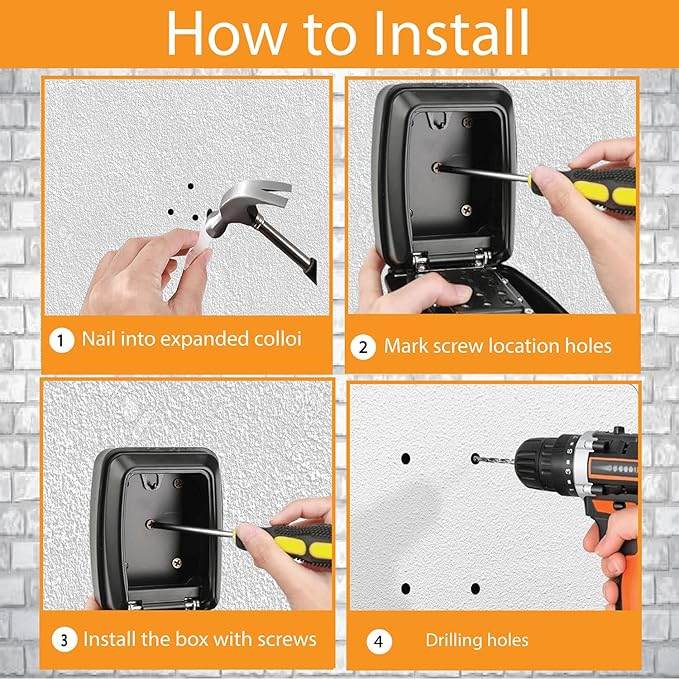 How to Install

1 Nail into expanded colloi

2 Mark screw location holes

3 Install the box with screws

4 Drilling holes