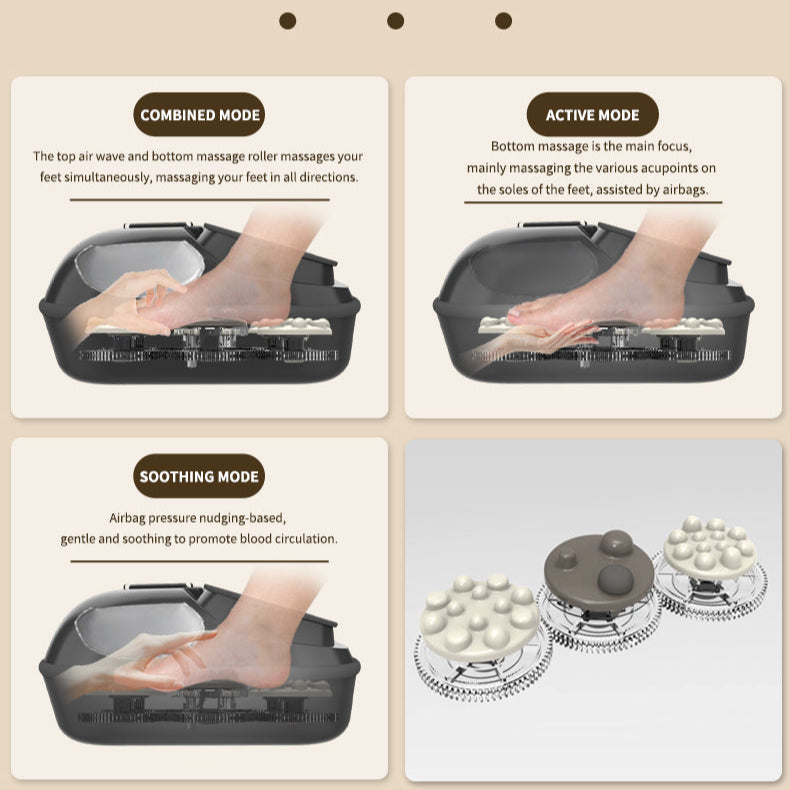 COMBINED MODE

The top air wave and bottom massage roller massages your feet simultaneously, massaging your feet in all directions.

ACTIVE MODE

Bottom massage is the main focus, mainly massaging the various acupoints on the soles of the feet, assisted by airbags.

SOOTHING MODE

Airbag pressure nudging-based, gentle and soothing to promote blood circulation.